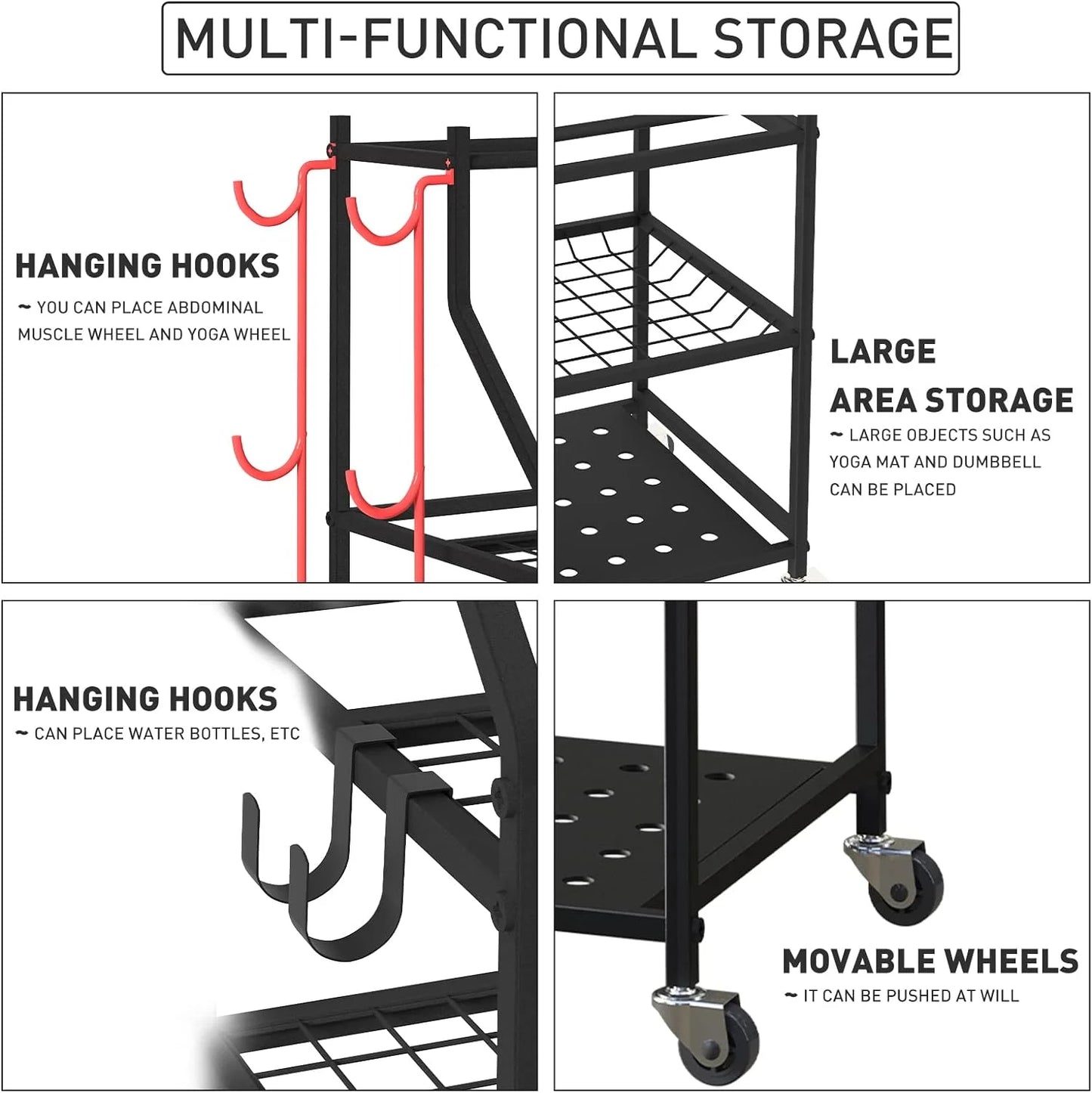 MULTI-FUNCTIONAL STORAGE

HANGING HOOKS

~ YOU CAN PLACE ABDOMINAL MUSCLE WHEEL AND YOGA WHEEL

LARGE AREA STORAGE

~ LARGE OBJECTS SUCH AS YOGA MAT AND DUMBBELL CAN BE PLACED

HANGING HOOKS

~ CAN PLACE WATER BOTTLES, ETC

MOVABLE WHEELS

~ IT CAN BE PUSHED AT WILL